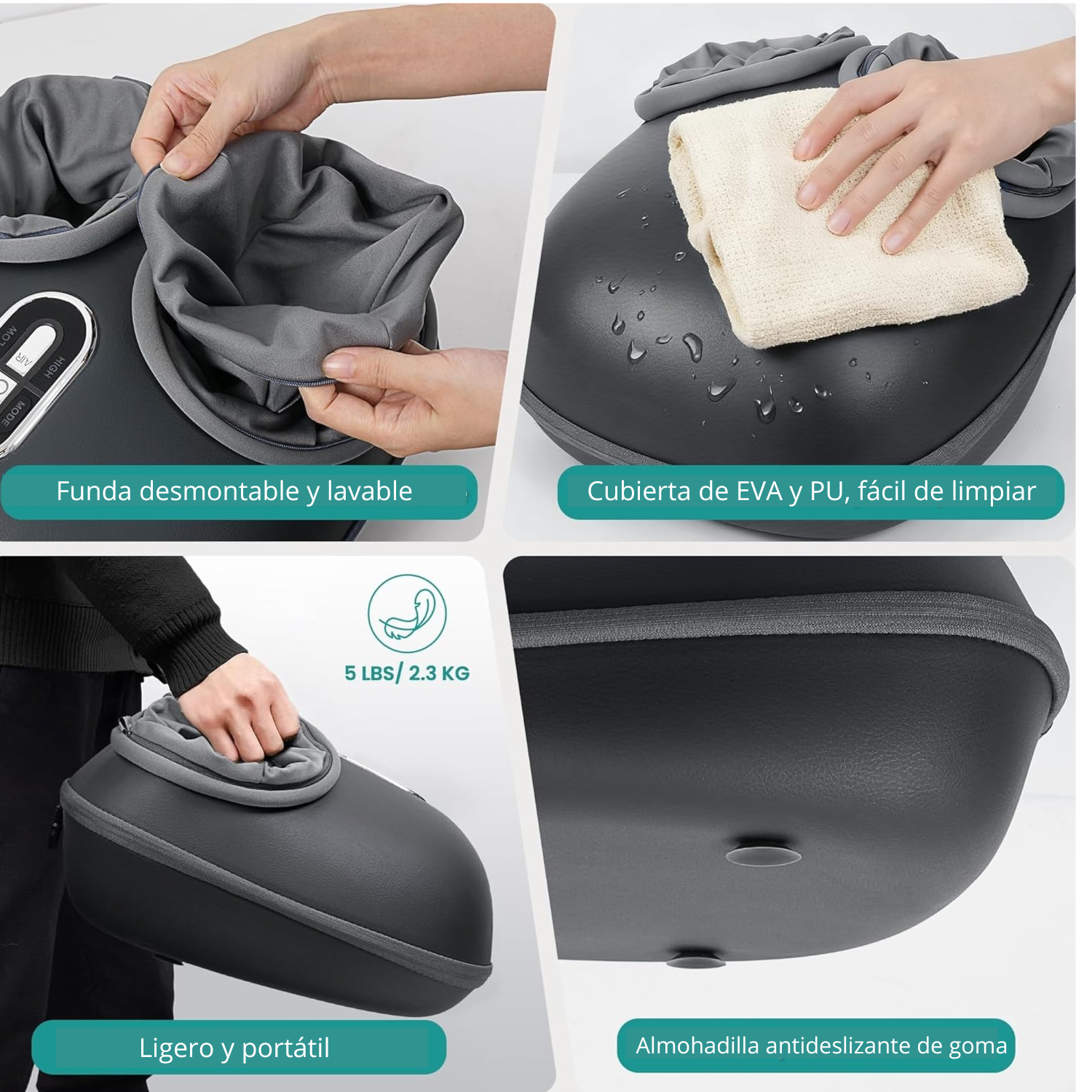 LOW
AIR
HIGH
MODE

Funda desmontable y lavable

Cubierta de EVA y PU, fácil de limpiar

5 LBS/ 2.3 KG

Ligero y portátil

Almohadilla antideslizante de goma